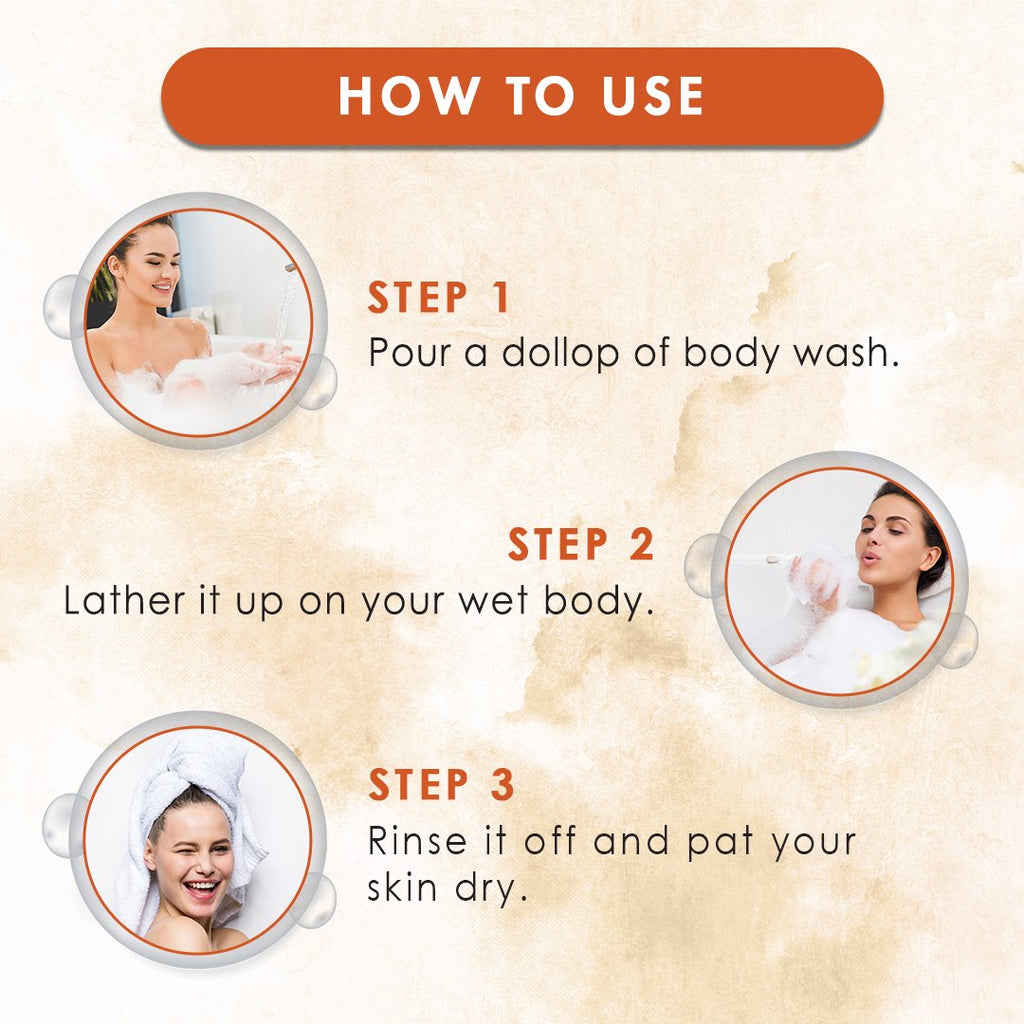 HOW TO USE

STEP 1
Pour a dollop of body wash.

STEP 2
Lather it up on your wet body.

STEP 3
Rinse it off and pat your skin dry.