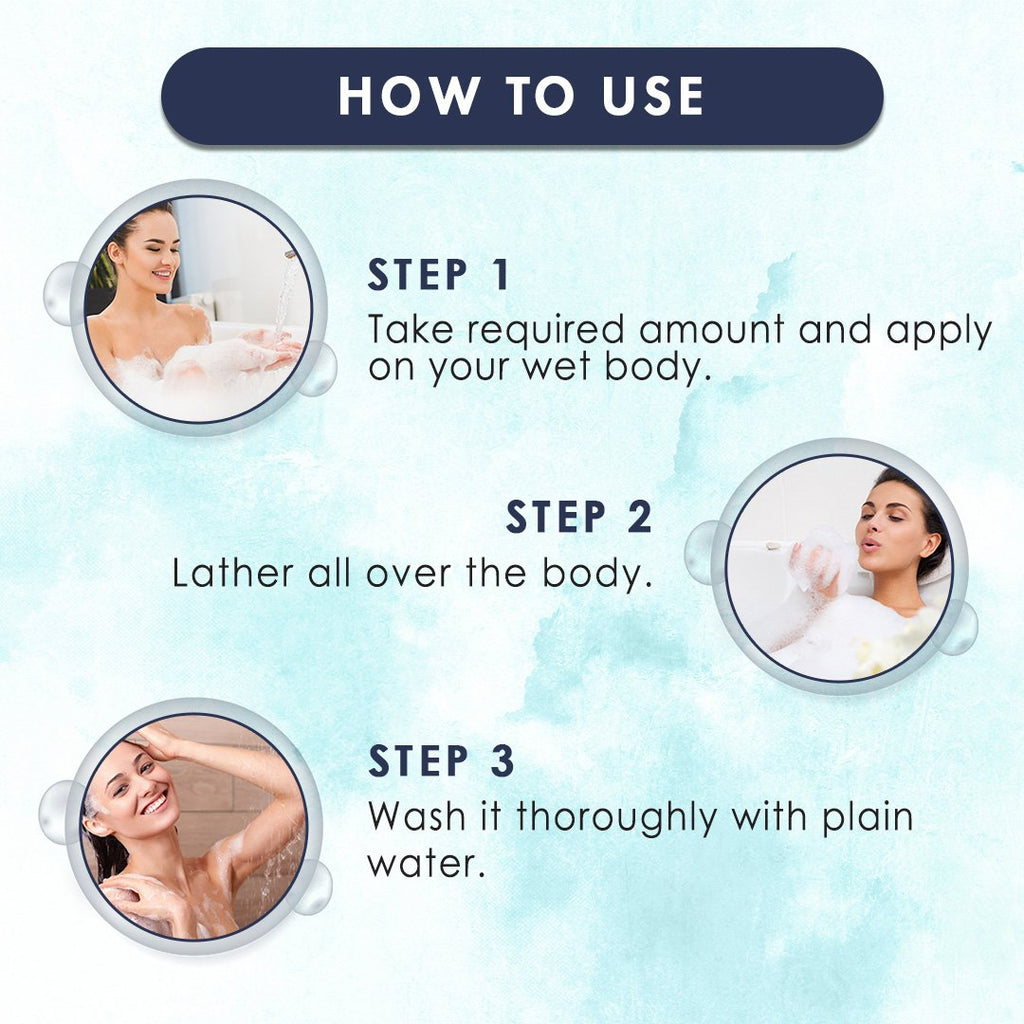 HOW TO USE

STEP 1
Take required amount and apply on your wet body.

STEP 2
Lather all over the body.

STEP 3
Wash it thoroughly with plain water.